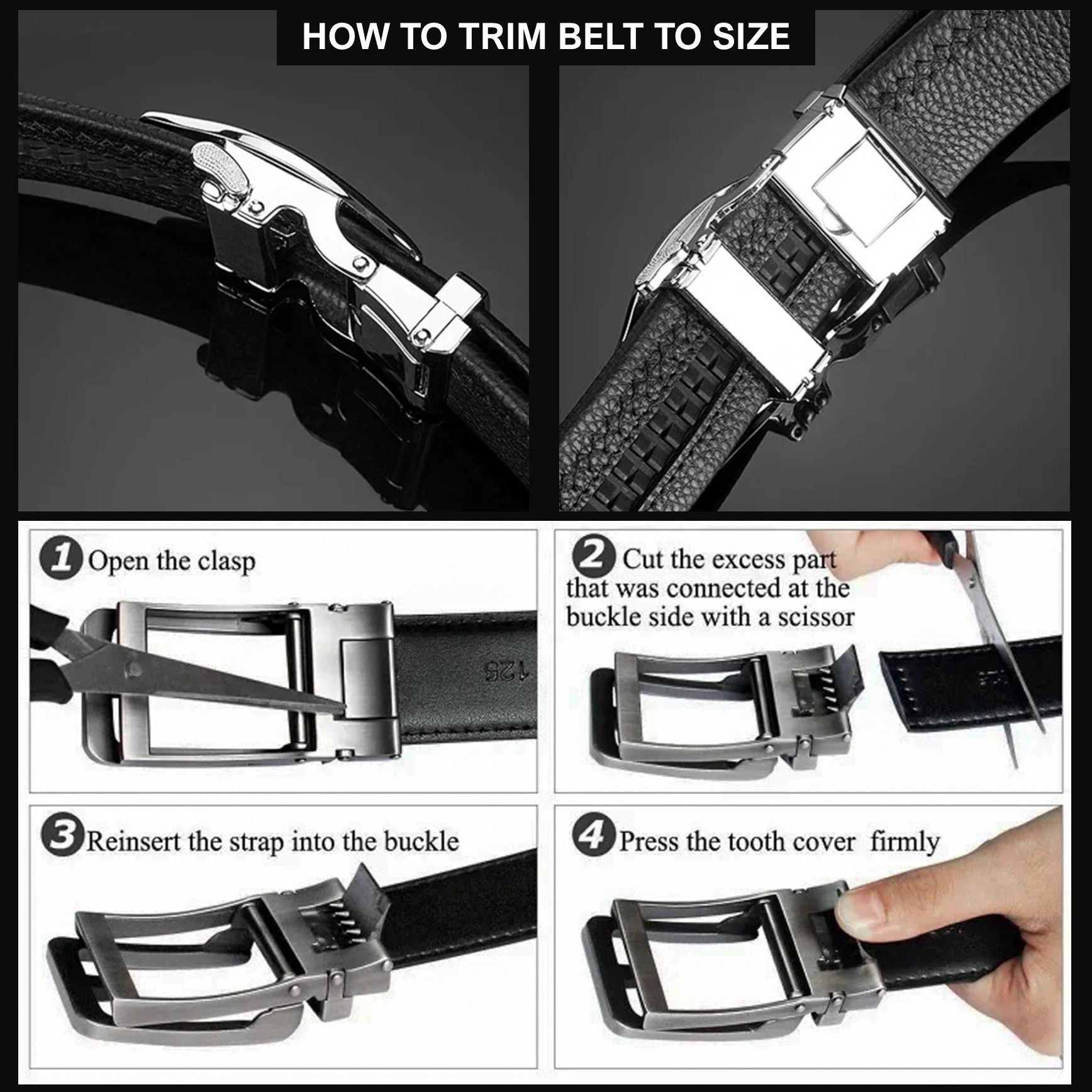 HOW TO TRIM BELT TO SIZE

1 Open the clasp

125

2 Cut the excess part that was connected at the buckle side with a scissor

3 Reinsert the strap into the buckle

4 Press the tooth cover firmly