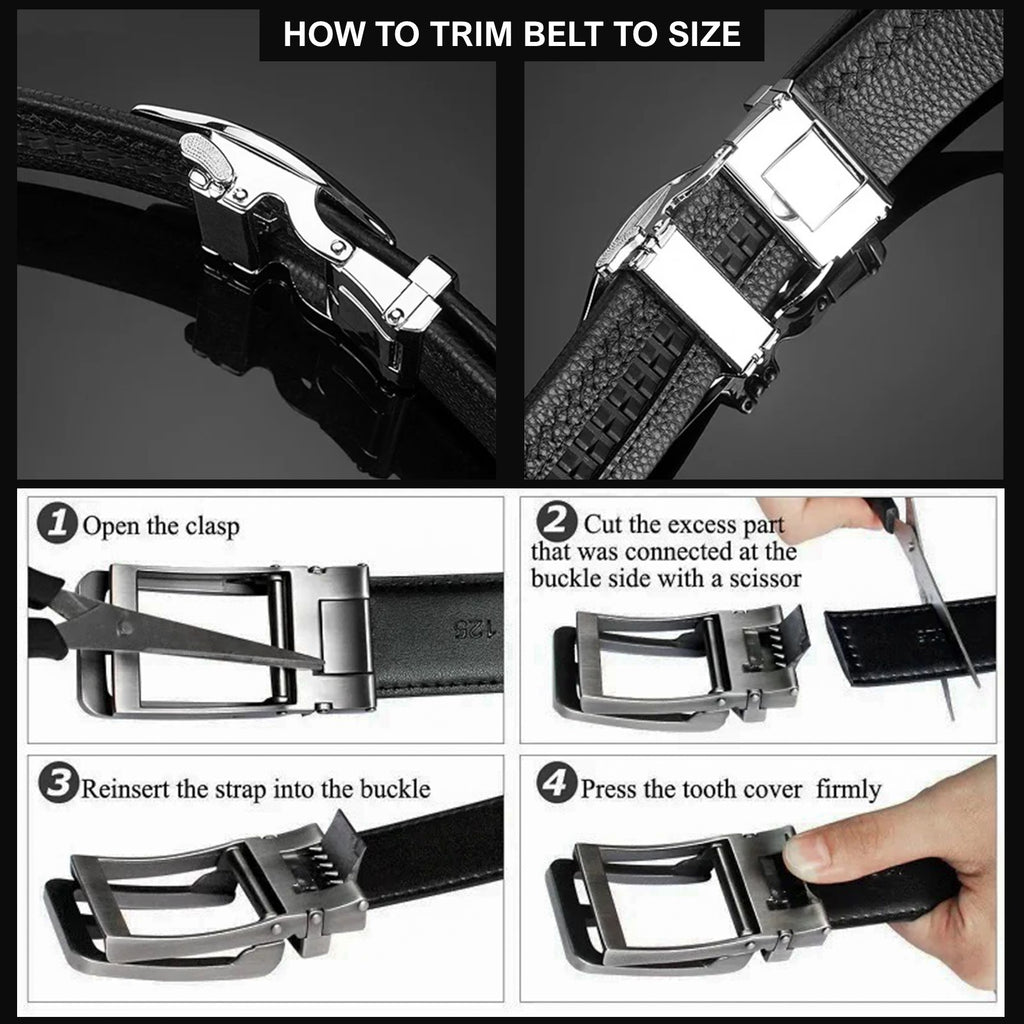 HOW TO TRIM BELT TO SIZE

1 Open the clasp

125

2 Cut the excess part that was connected at the buckle side with a scissor

3 Reinsert the strap into the buckle

4 Press the tooth cover firmly