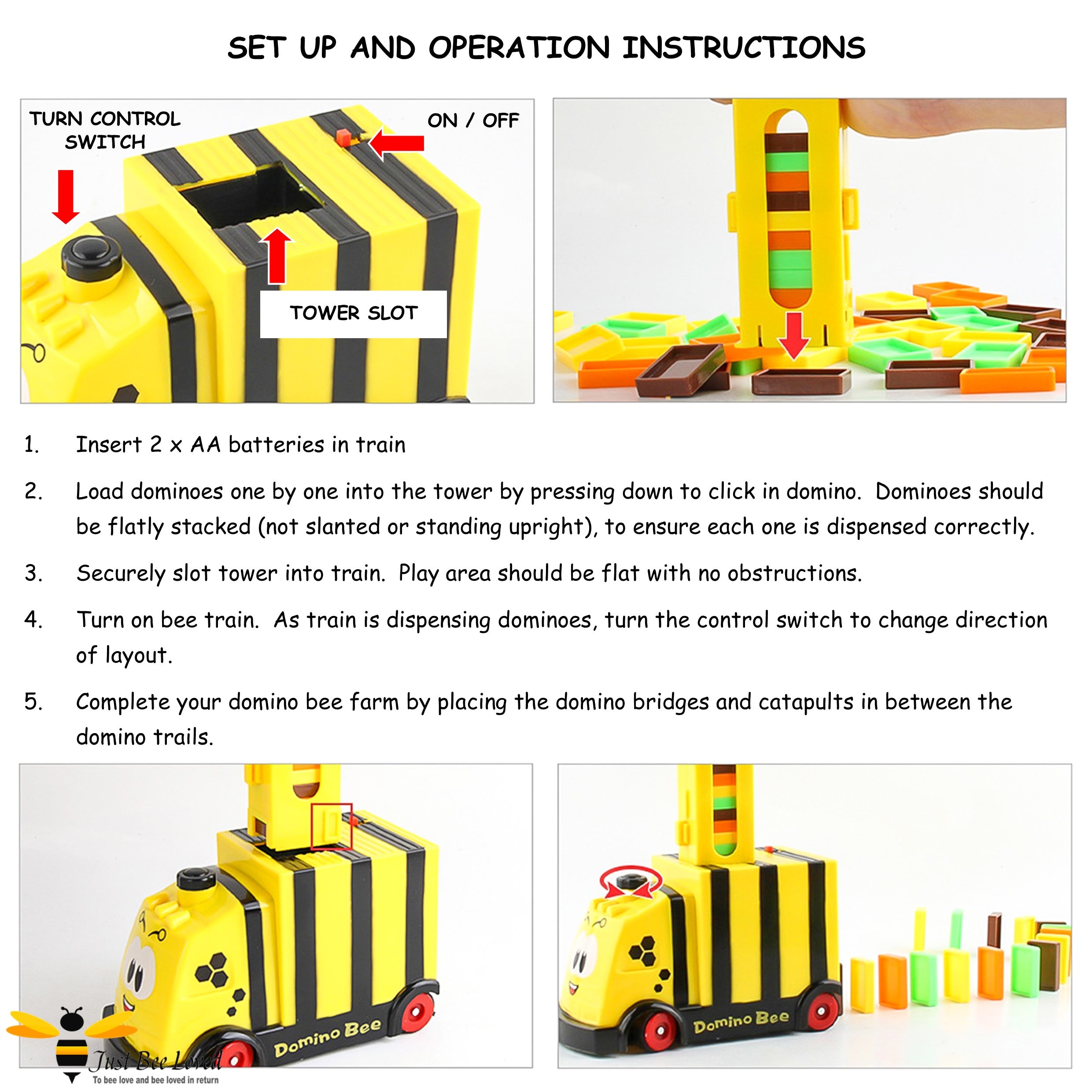 SET UP AND OPERATION INSTRUCTIONS

TURN CONTROL SWITCH

ON / OFF

TOWER SLOT

1. Insert 2 x AA batteries in train

2. Load dominoes one by one into the tower by pressing down to click in domino. Dominoes should be flatly stacked (not slanted or standing upright), to ensure each one is dispensed correctly.

3. Securely slot tower into train. Play area should be flat with no obstructions.

4. Turn on bee train. As train is dispensing dominoes, turn the control switch to change direction of layout.

5. Complete your domino bee farm by placing the domino bridges and catapults in between the domino trails.

Domino Bee

Just Bee Loved
To bee love and bee loved in return

Domino Bee